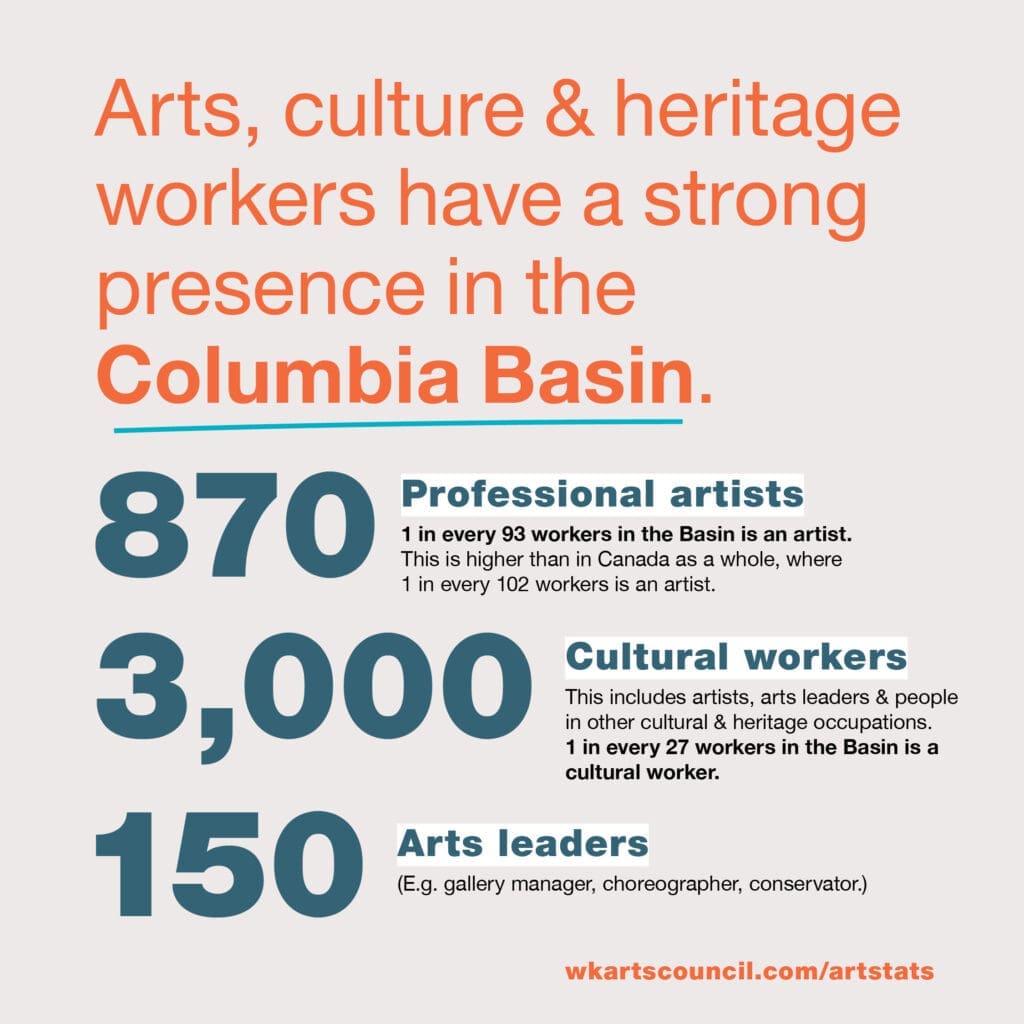 Arts, culture & heritage workers have a strong presence in the Columbia Basin.

870

Professional artists

1 in every 93 workers in the Basin is an artist. This is higher than in Canada as a whole, where 1 in every 102 workers is an artist.

3,000

Cultural workers

This includes artists, arts leaders & people in other cultural & heritage occupations. 1 in every 27 workers in the Basin is a cultural worker.

150

Arts leaders

(E.g. gallery manager, choreographer, conservator.)

wkartscouncil.com/artstats